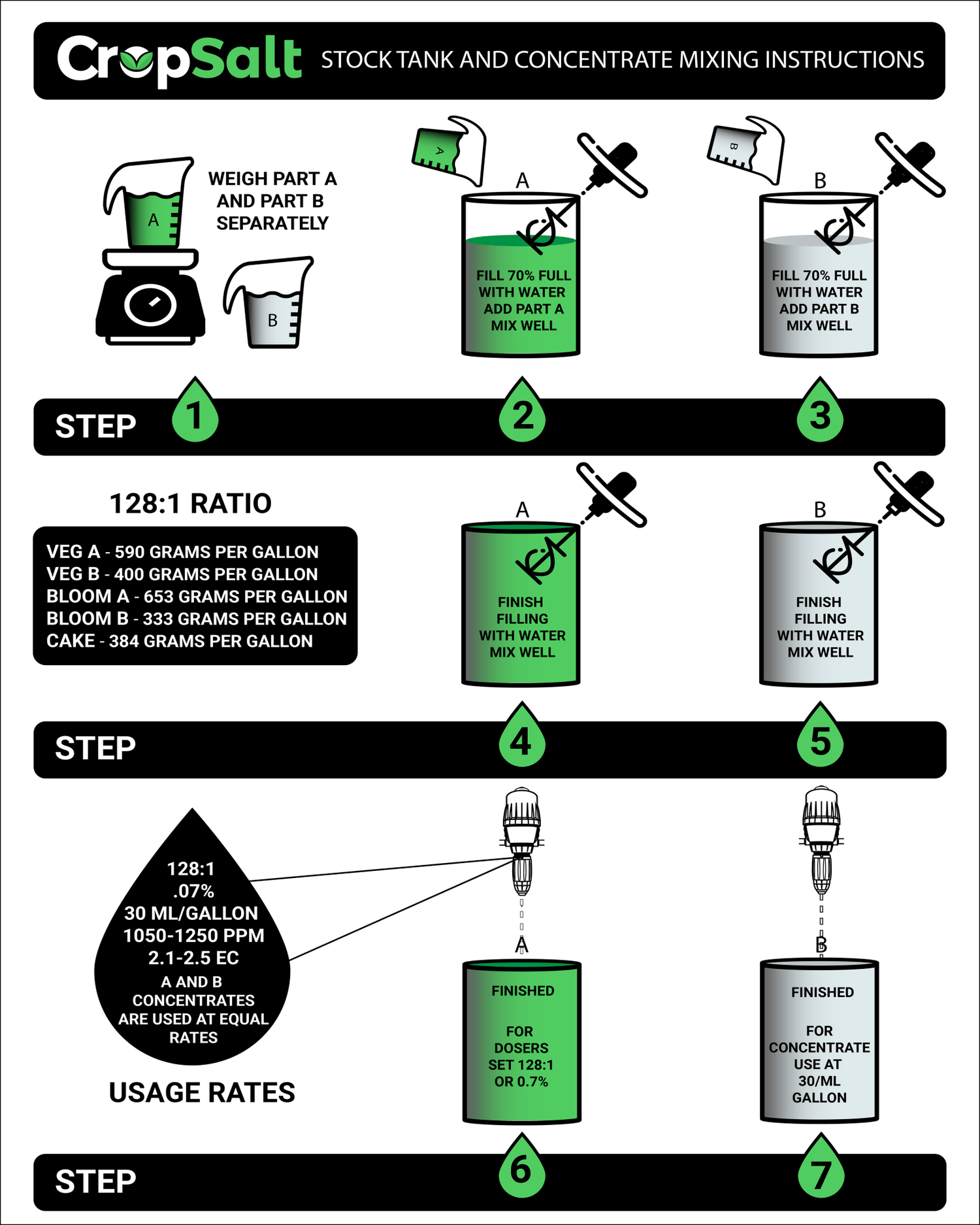 CropSalt STOCK TANK AND CONCENTRATE MIXING INSTRUCTIONS

A

WEIGH PART A AND PART B SEPARATELY

B

A

A

FILL 70% FULL WITH WATER ADD PART A MIX WELL

B

B

FILL 70% FULL WITH WATER ADD PART B MIX WELL

STEP 1 2 3

128:1 RATIO

VEG A - 590 GRAMS PER GALLON
VEG B - 400 GRAMS PER GALLON
BLOOM A - 653 GRAMS PER GALLON
BLOOM B - 333 GRAMS PER GALLON
CAKE - 384 GRAMS PER GALLON

A

FINISH FILLING WITH WATER MIX WELL

B

FINISH FILLING WITH WATER MIX WELL

STEP 4 5

128:1
.07%
30 ML/GALLON
1050-1250 PPM
2.1-2.5 EC
A AND B CONCENTRATES ARE USED AT EQUAL RATES

USAGE RATES

A

FINISHED

FOR DOSERS SET 128:1 OR 0.7%

B

FINISHED

FOR CONCENTRATE USE AT 30/ML GALLON

STEP 6 7